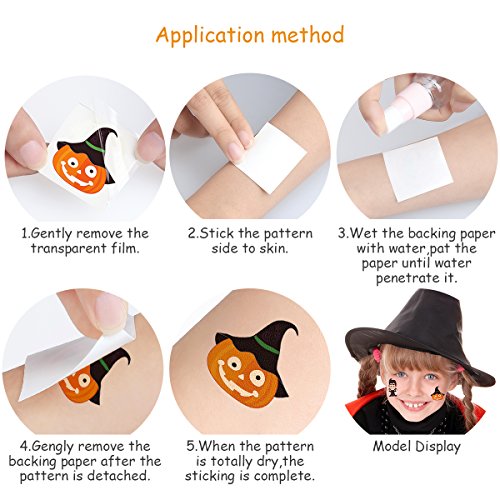 Application method

1.Gently remove the transparent film.

2.Stick the pattern side to skin.

3.Wet the backing paper with water,pat the paper until water penetrate it.

4.Gengly remove the backing paper after the pattern is detached.

5.When the pattern is totally dry,the sticking is complete.

Model Display