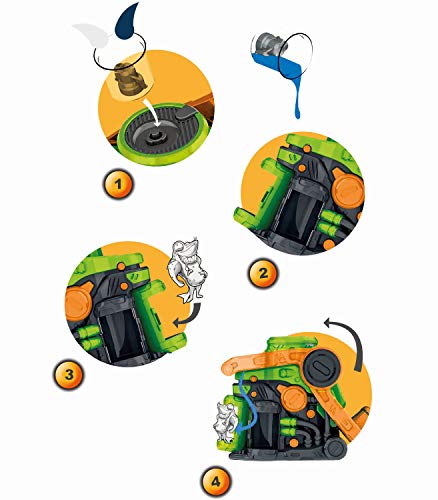 1

2

3

4