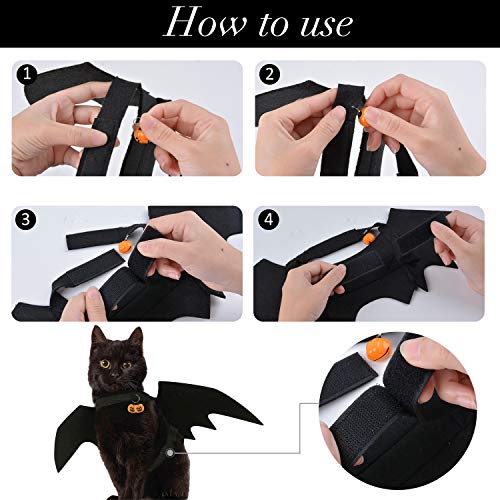 How to use

1

2

3

4