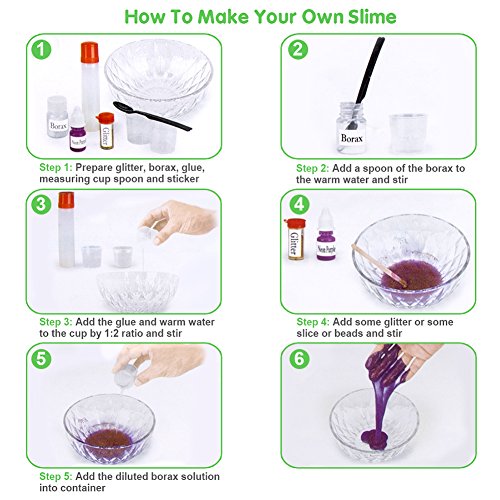 How To Make Your Own Slime

1

Borax

Neon Purple

Glitter

Step 1: Prepare glitter, borax, glue, measuring cup spoon and sticker

2

Borax

Step 2: Add a spoon of the borax to the warm water and stir

3

Step 3: Add the glue and warm water to the cup by 1:2 ratio and stir

4

Glitter

Neon Purple

Step 4: Add some glitter or some slice or beads and stir

5

Step 5: Add the diluted borax solution into container

6