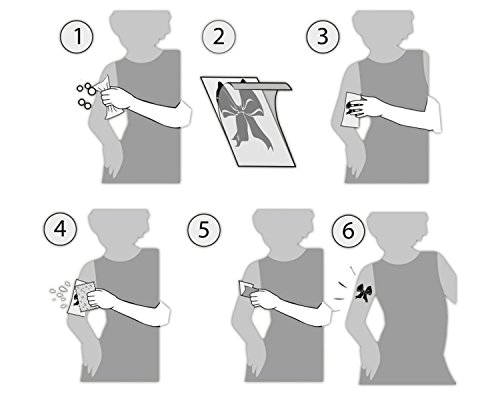 1
2
3
4
5
6